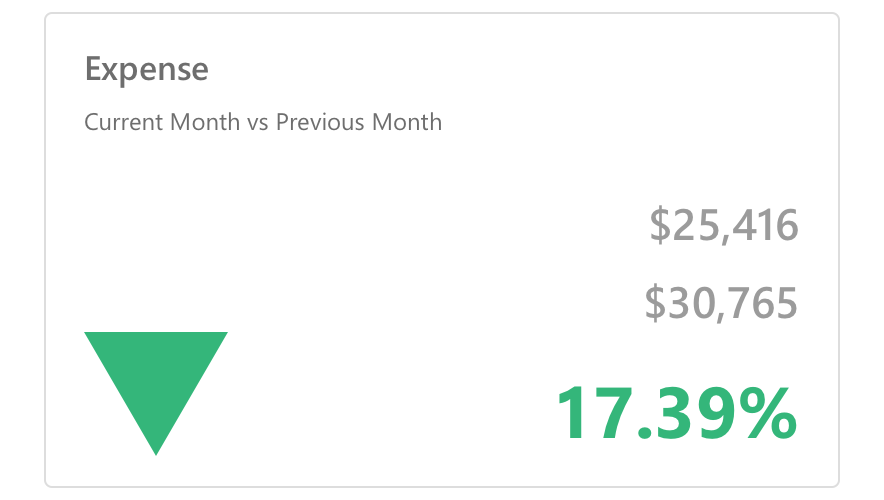 Expense

Current Month vs Previous Month

\$25,416

\$30,765

17.39%